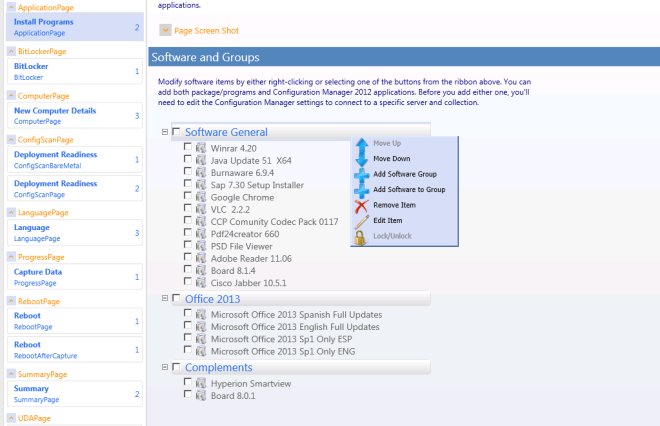 ApplicationPage
Install Programs
ApplicationPage
2
BitLockerPage
BitLocker
BitLocker
1
ComputerPage
New Computer Details
ComputerPage
3
ConfigScanPage
Deployment Readiness
ConfigScanBareMetal
1
Deployment Readiness
ConfigScanPage
2
LanguagePage
Language
LanguagePage
3
ProgressPage
Capture Data
ProgressPage
1
RebootPage
Reboot
RebootPage
1
Reboot
RebootAfterCapture
1
SummaryPage
Summary
SummaryPage
2
UDAPage

applications.

Page Screen Shot

Software and Groups

Modify software items by either right-clicking or selecting one of the buttons from the ribbon above. You can add both package/programs and Configuration Manager 2012 applications. Before you add either one, you'll need to edit the Configuration Manager settings to connect to a specific server and collection.

Software General
Winrar 4.20
Java Update 51 X64
Burnaware 6.9.4
Sap 7.30 Setup Installer
Google Chrome
VLC 2.2.2
CCP Comunity Codec Pack 0117
Pdf24creator 660
PSD File Viewer
Adobe Reader 11.06
Board 8.1.4
Cisco Jabber 10.5.1

Move Up
Move Down
Add Software Group
Add Software to Group
Remove Item
Edit Item
Lock/Unlock

Office 2013
Microsoft Office 2013 Spanish Full Updates
Microsoft Office 2013 English Full Updates
Microsoft Office 2013 Sp1 Only ESP
Microsoft Office 2013 Sp1 Only ENG

Complements
Hyperion Smartview
Board 8.0.1